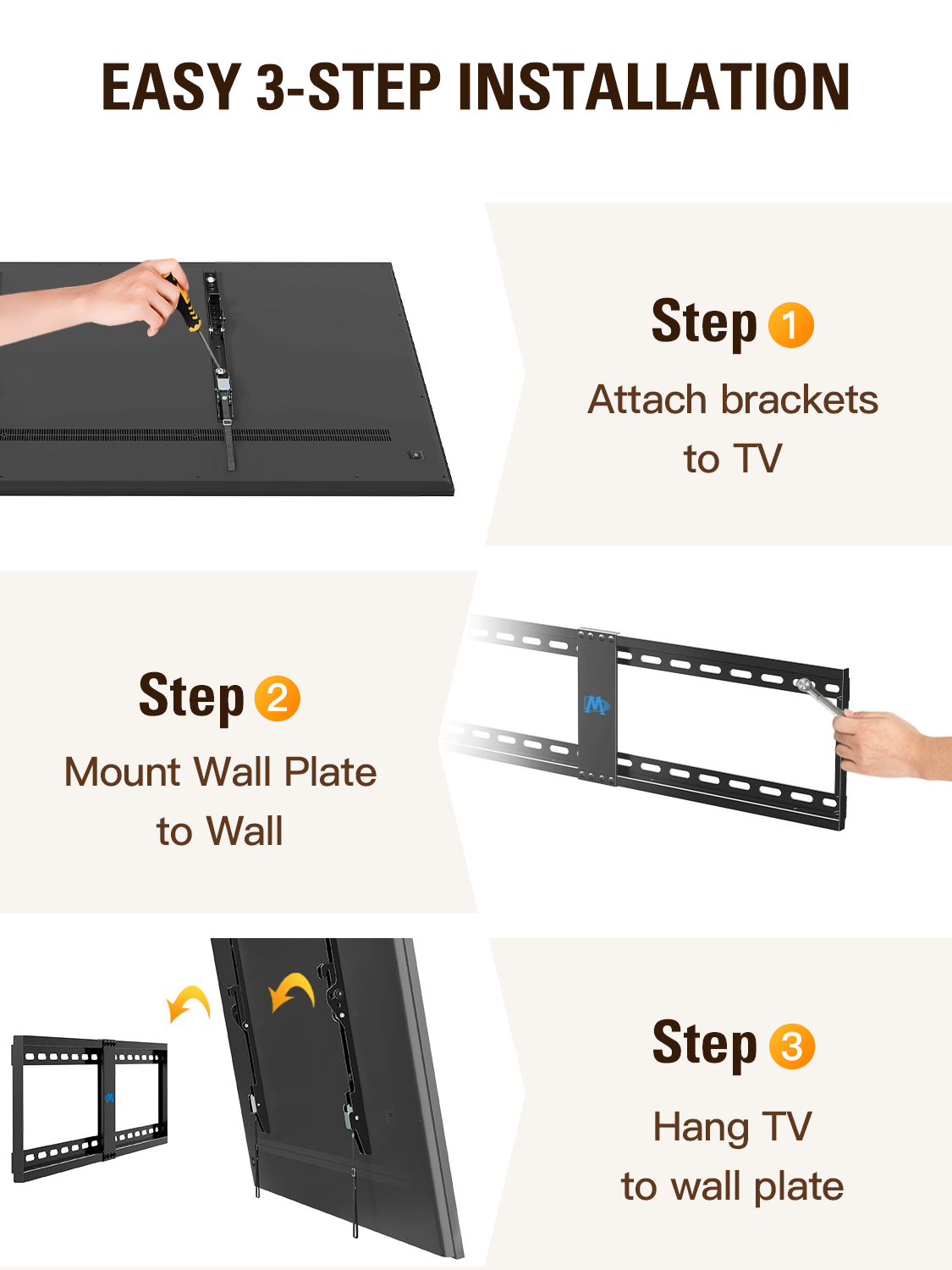 EASY 3-STEP INSTALLATION

Step 1
Attach brackets to TV

Step 2
Mount Wall Plate to Wall

Step 3
Hang TV to wall plate