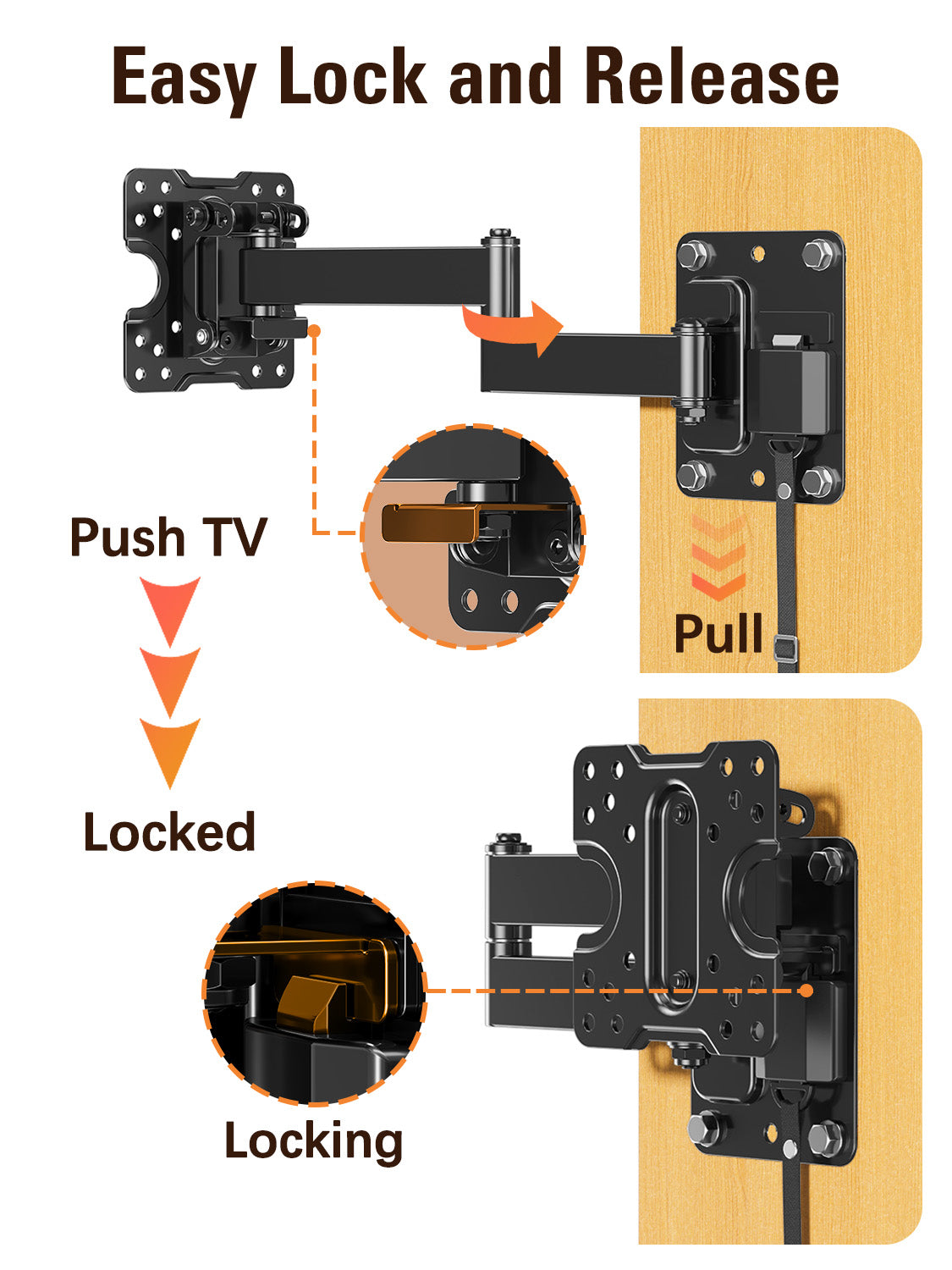 Easy Lock and Release

Push TV

Pull

Locked

Locking